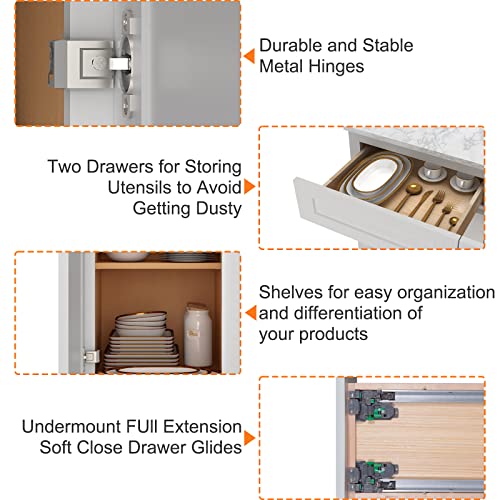 Durable and Stable Metal Hinges

Two Drawers for Storing Utensils to Avoid Getting Dusty

Shelves for easy organization and differentiation of your products

Undermount FUll Extension Soft Close Drawer Glides